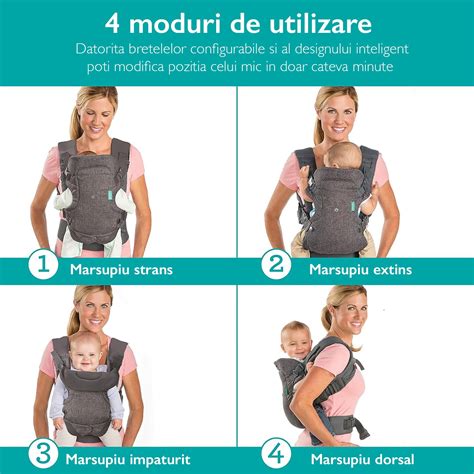 4 moduri de utilizare

Datorita bretelelor configurabile si al designului inteligent poti modifica pozitia celui mic in doar cateva minute

1 Marsupiu strans

2 Marsupiu extins

3 Marsupiu impaturit

4 Marsupiu dorsal