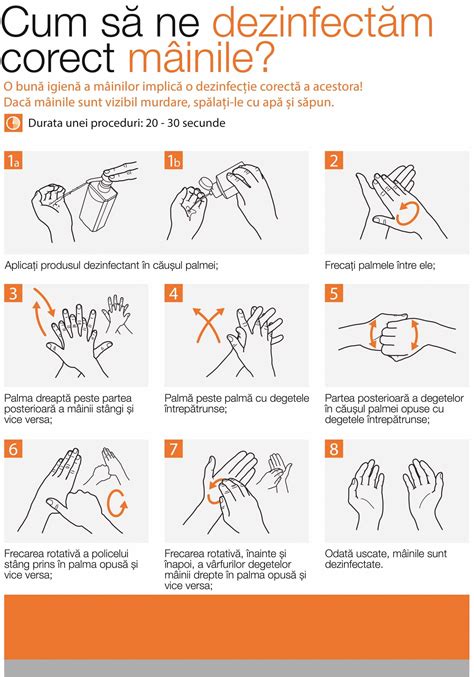 Cum să ne dezinfectăm corect mâinile?

O bună igienă a mâinilor implică o dezinfecție corectă a acestora! Dacă mâinile sunt vizibil murdare, spălați-le cu apă și săpun.

Durata unei proceduri: 20 - 30 secunde

1a

1b

Aplicați produsul dezinfectant în căușul palmei;

2

Frecați palmele între ele;

3

Palma dreaptă peste partea posterioară a mâinii stângi și vice versa;

4

Palmă peste palmă cu degetele întrepătrunse;

5

Partea posterioară a degetelor în căușul palmei opuse cu degetele întrepătrunse;

6

Frecarea rotativă a policelui stâng prins în palma opusă și vice versa;

7

Frecarea rotativă, înainte și înapoi, a vârfurilor degetelor mâinii drepte în palma opusă și vice versa;

8

Odată uscate, mâinile sunt dezinfectate.