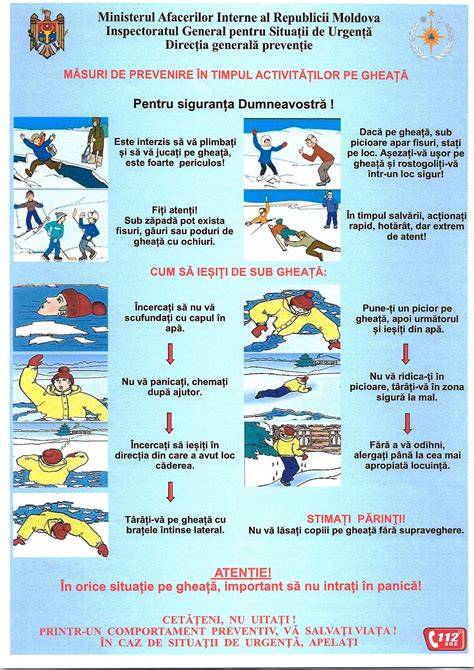 Ministerul Afacerilor Interne al Republicii Moldova
Inspectoratul General pentru Situații de Urgență
Direcția generală prevenție

MĂSURI DE PREVENIRE ÎN TIMPUL ACTIVITĂȚILOR PE GHEAȚĂ

Pentru siguranța Dumneavostră !

Este interzis să vă plimbați și să vă jucați pe gheață, este foarte periculos!

Fiți atenți! Sub zăpadă pot exista fisuri, găuri sau poduri de gheață cu ochiuri.

Dacă pe gheață, sub picioare apar fisuri, stați pe loc. Așezați-vă ușor pe gheață și rostogoliți-vă într-un loc sigur!

În timpul salvării, acționați rapid, hotărât, dar extrem de atent!

CUM SĂ IEȘIȚI DE SUB GHEAȚĂ:

Încercați să nu vă scufundați cu capul în apă.

Nu vă panicați, chemați după ajutor.

Încercați să ieșiți în direcția din care a avut loc căderea.

Târâți-vă pe gheață cu brațele întinse lateral.

Pune-ți un picior pe gheață, apoi următorul și ieșiți din apă.

Nu vă ridica-ți în picioare, târâți-vă în zona sigură la mal.

Fără a vă odihni, alergați până la cea mai apropiată locuință.

STIMAȚI PĂRINȚI!
Nu vă lăsați copiii pe gheață fără supraveghere.

ATENȚIE!
În orice situație pe gheață, important să nu intrați în panică!

CETĂȚENI, NU UITAȚI !
PRINTR-UN COMPORTAMENT PREVENTIV, VĂ SALVAȚI VIAȚA !
ÎN CAZ DE SITUAȚII DE URGENȚĂ, APELAȚI

112